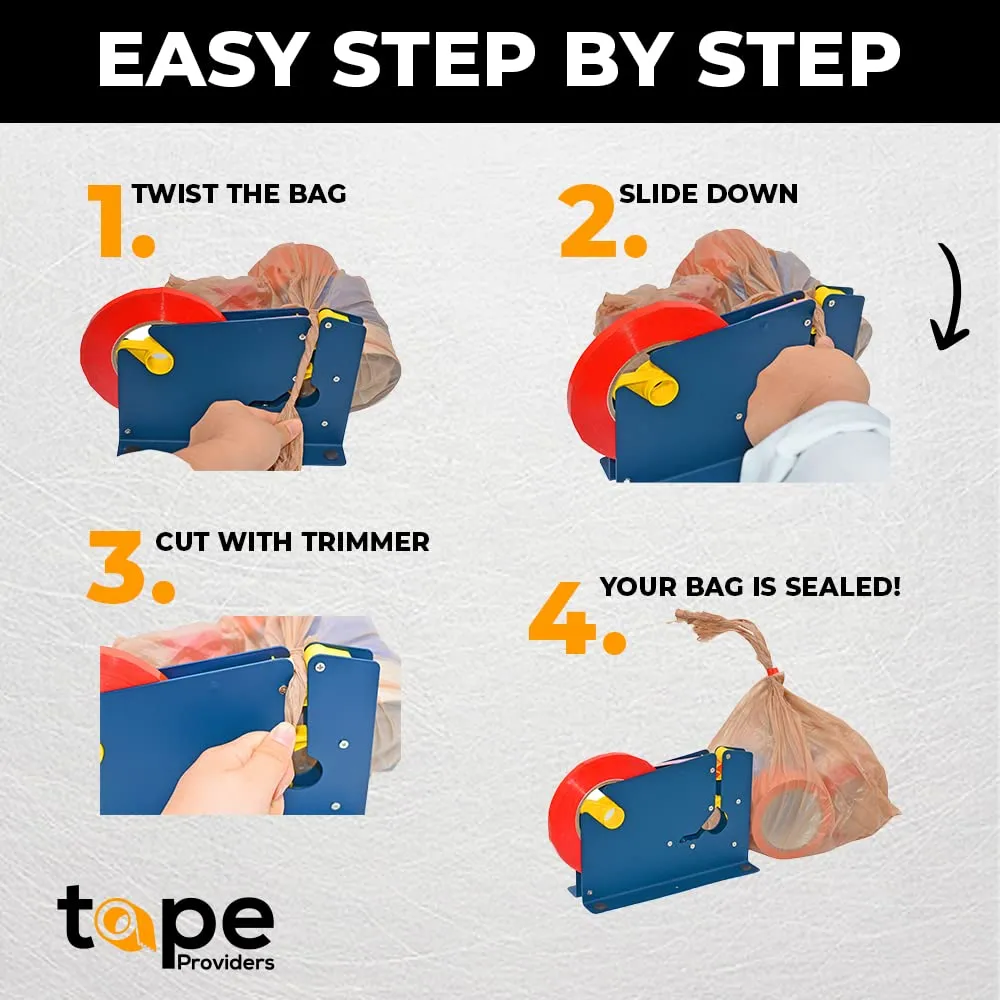 EASY STEP BY STEP

1. TWIST THE BAG

2. SLIDE DOWN

3. CUT WITH TRIMMER

4. YOUR BAG IS SEALED!

tape Providers