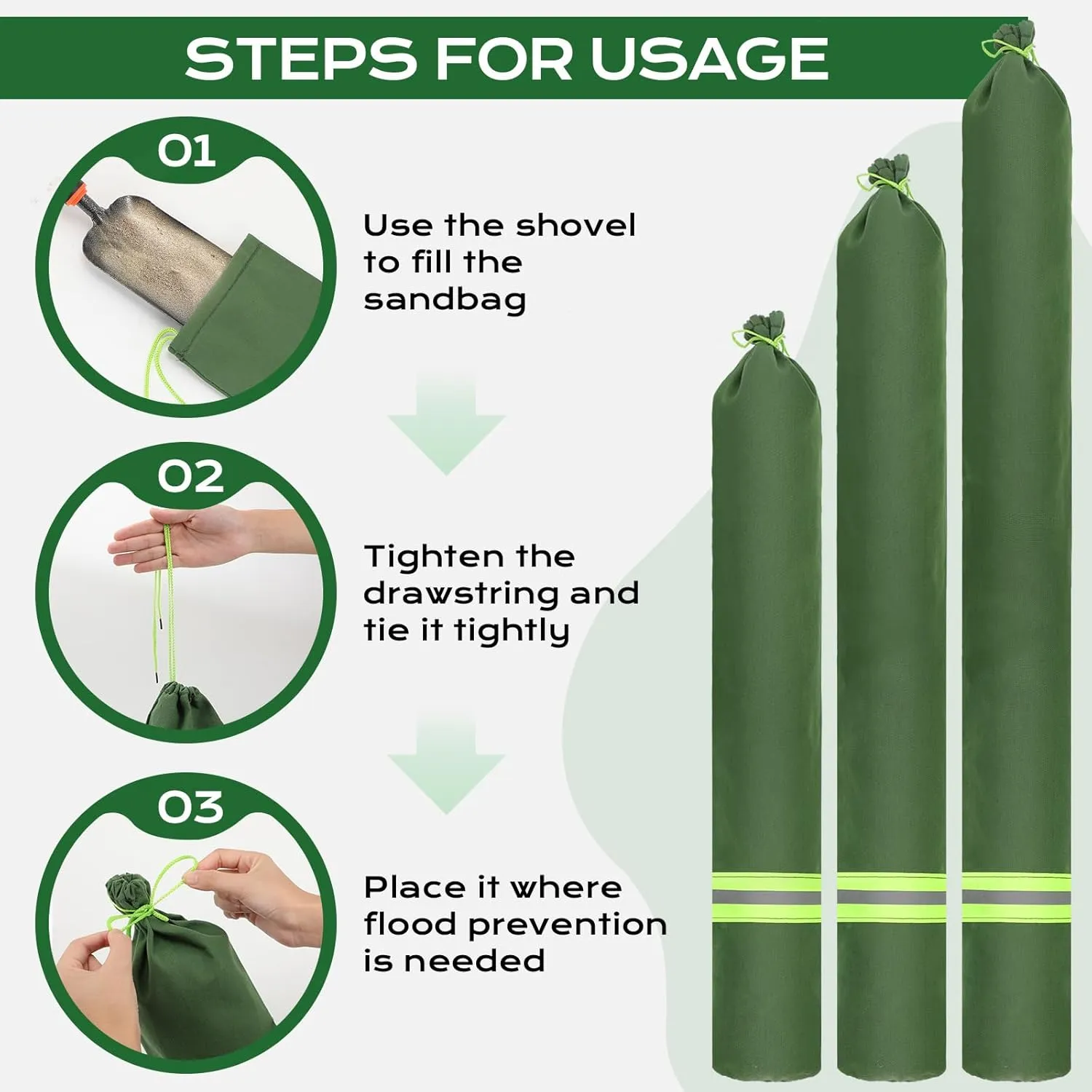 STEPS FOR USAGE

01

Use the shovel to fill the sandbag

02

Tighten the drawstring and tie it tightly

03

Place it where flood prevention is needed