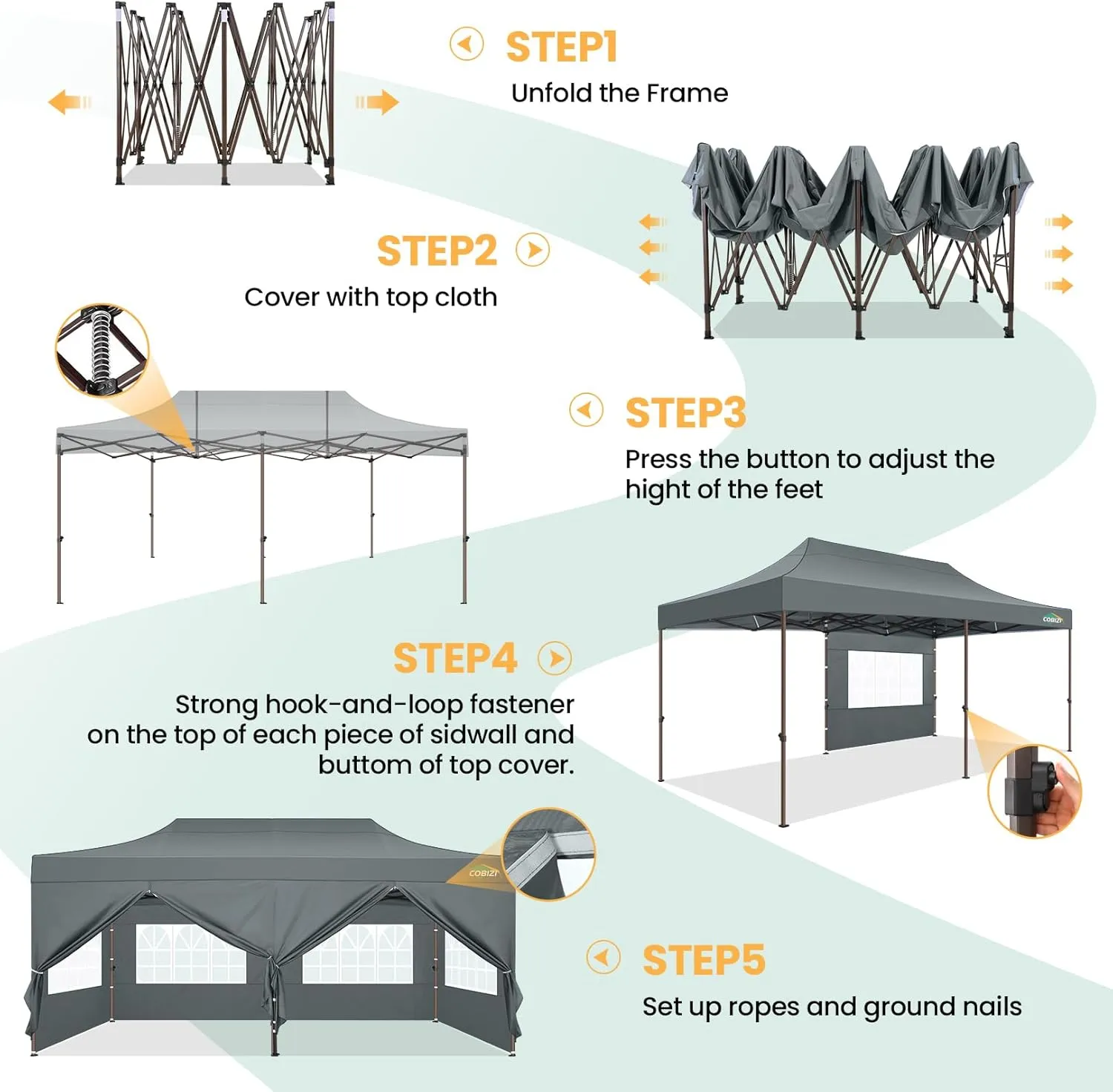 STEP1
Unfold the Frame

STEP2
Cover with top cloth

STEP3
Press the button to adjust the hight of the feet

COBIZI

STEP4
Strong hook-and-loop fastener on the top of each piece of sidwall and buttom of top cover.

COBIZI

STEP5
Set up ropes and ground nails