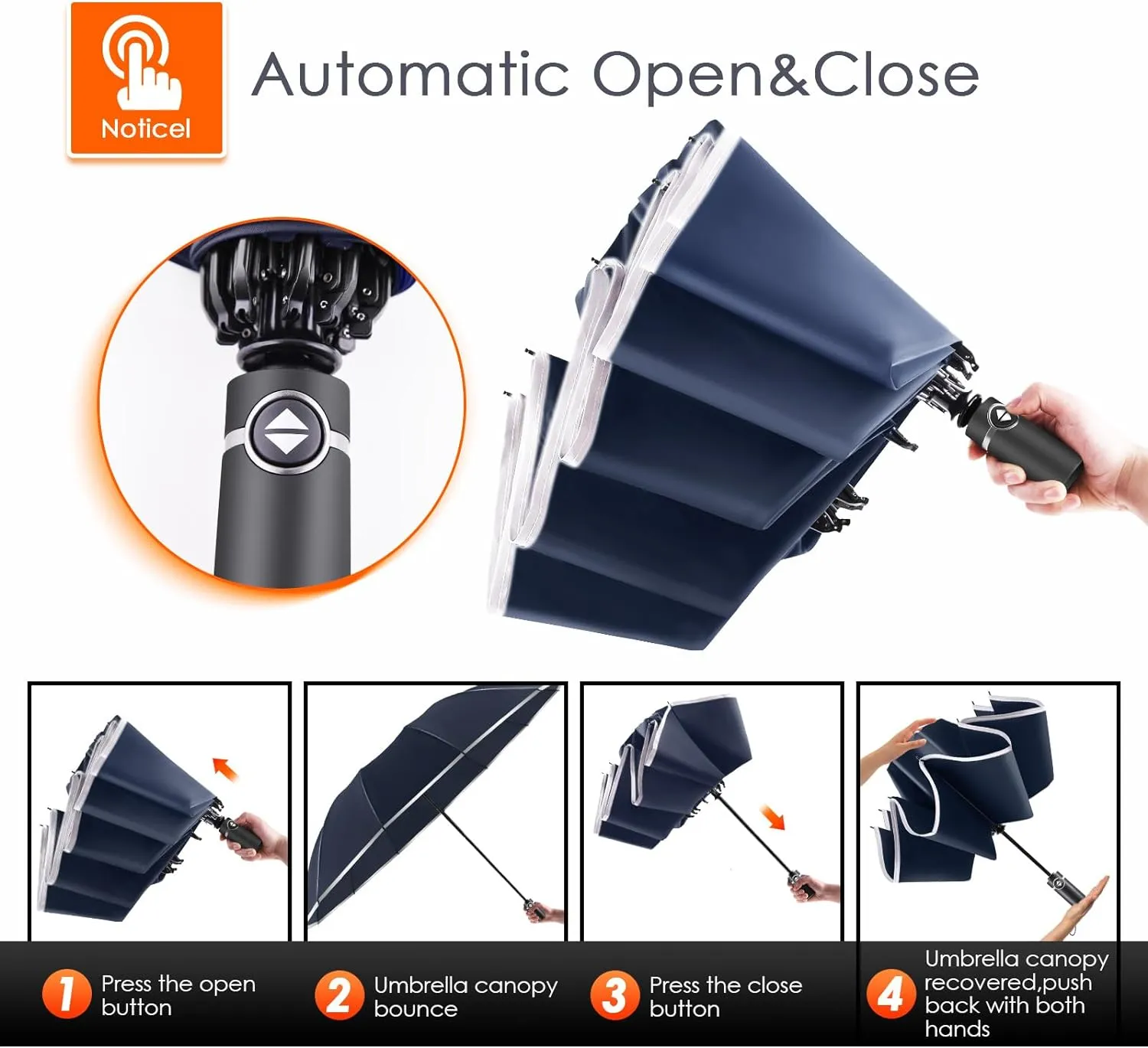 Noticel

Automatic Open&Close

1 Press the open button

2 Umbrella canopy bounce

3 Press the close button

4 Umbrella canopy recovered,push back with both hands